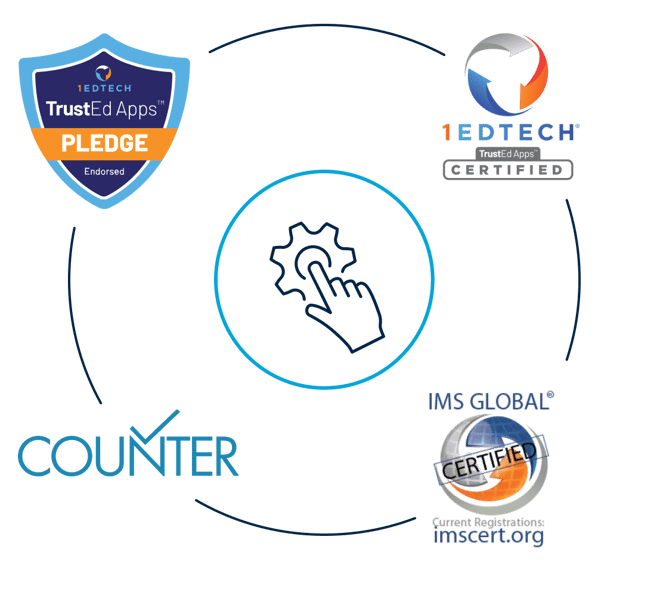 1EDTECH
TrustEd Apps™
PLEDGE
Endorsed

1EDTECH®
TrustEd Apps™
CERTIFIED

COUNTER

IMS GLOBAL®
CERTIFIED
Current Registrations:
imscert.org